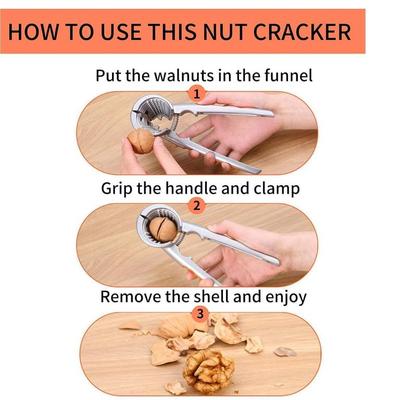 HOW TO USE THIS NUT CRACKER

Put the walnuts in the funnel

1

Grip the handle and clamp

2

Remove the shell and enjoy

3